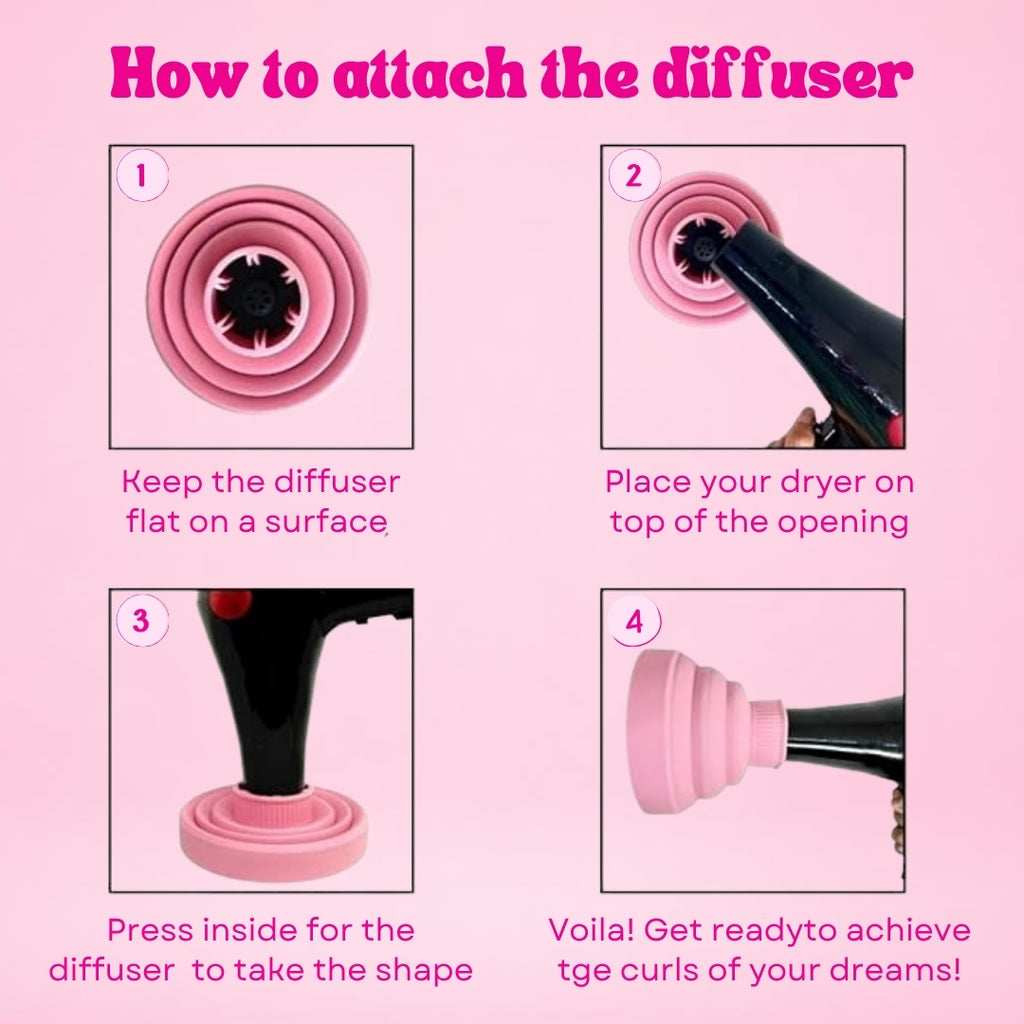 How to attach the diffuser

1

Keep the diffuser flat on a surface

2

Place your dryer on top of the opening

3

Press inside for the diffuser to take the shape

4

Voila! Get readyto achieve tge curls of your dreams!