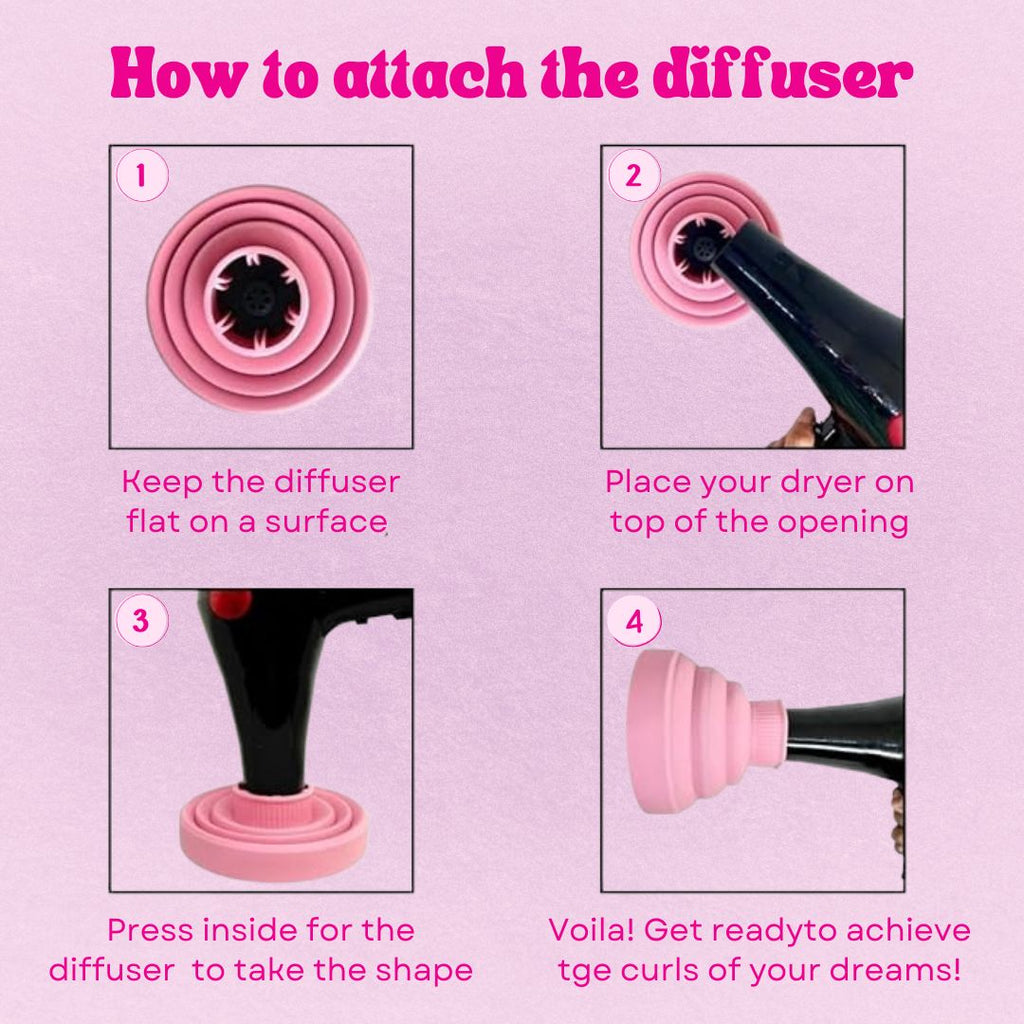 How to attach the diffuser

1

Keep the diffuser flat on a surface

2

Place your dryer on top of the opening

3

Press inside for the diffuser to take the shape

4

Voila! Get readyto achieve tge curls of your dreams!